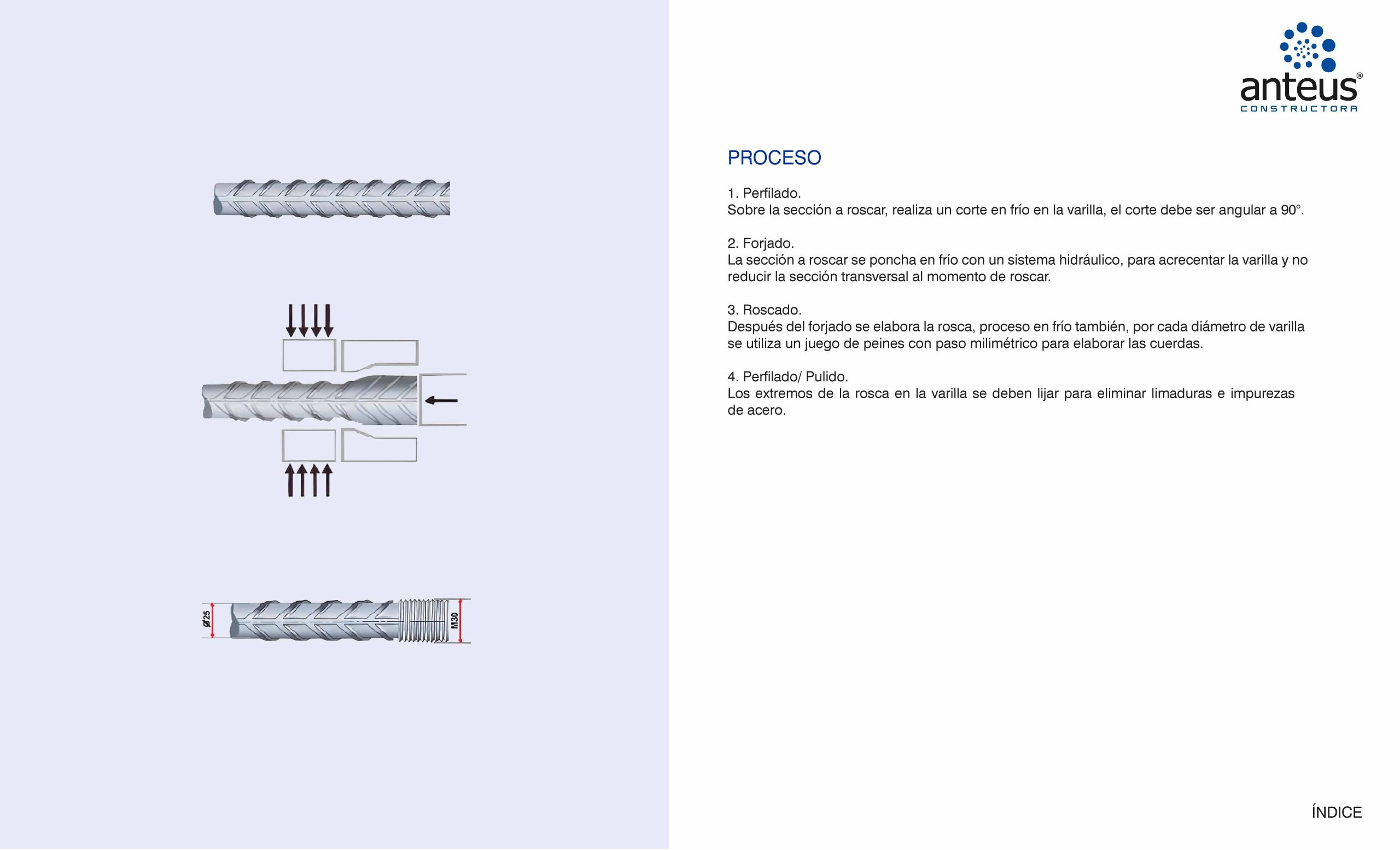 Ø25

M30

anteus®
CONSTRUCTORA

PROCESO

1. Perfilado.
Sobre la sección a roscar, realiza un corte en frío en la varilla, el corte debe ser angular a 90°.

2. Forjado.
La sección a roscar se poncha en frío con un sistema hidráulico, para acrecentar la varilla y no reducir la sección transversal al momento de roscar.

3. Roscado.
Después del forjado se elabora la rosca, proceso en frío también, por cada diámetro de varilla se utiliza un juego de peines con paso milimétrico para elaborar las cuerdas.

4. Perfilado/ Pulido.
Los extremos de la rosca en la varilla se deben lijar para eliminar limaduras e impurezas de acero.

ÍNDICE