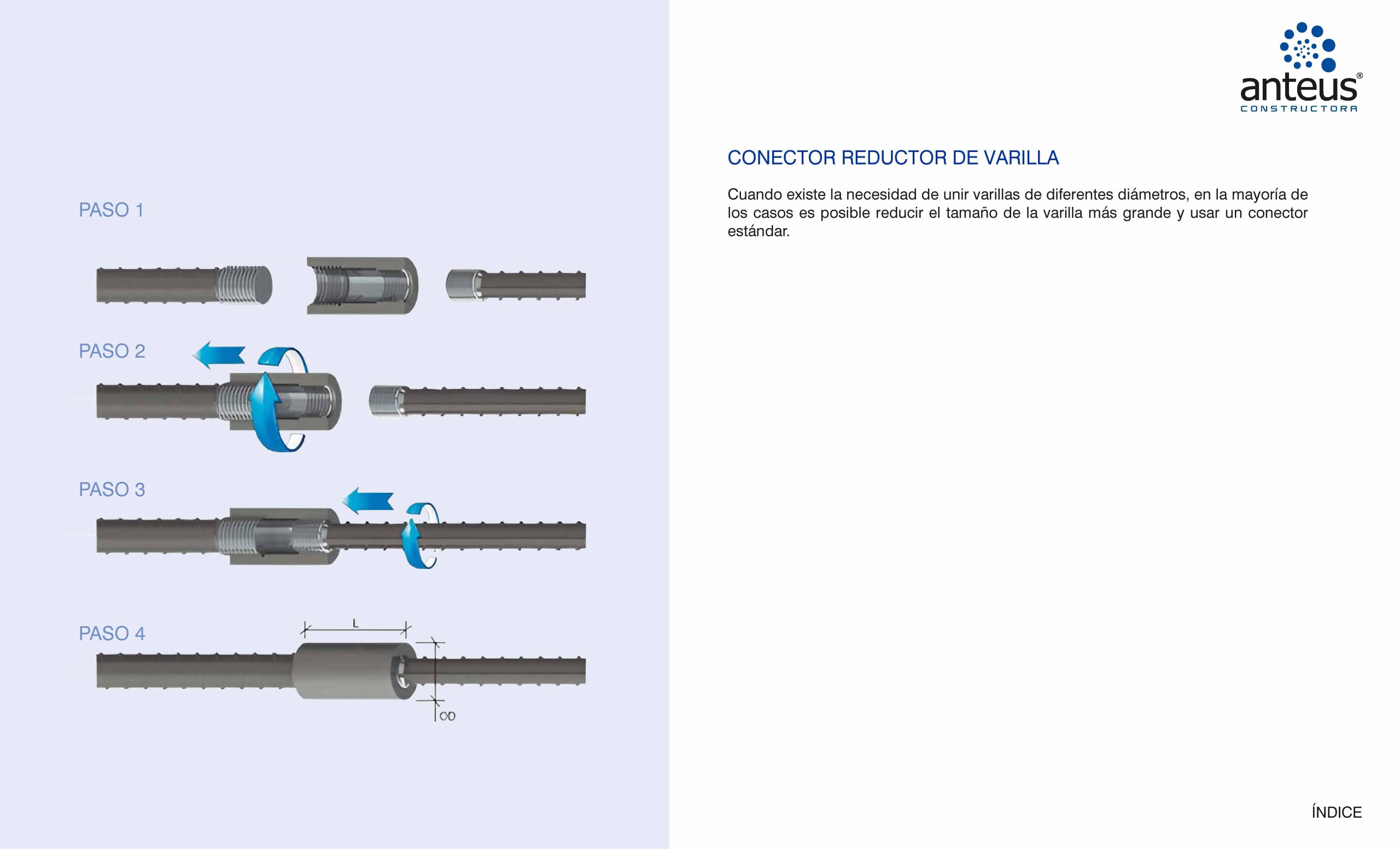 PASO 1

PASO 2

PASO 3

PASO 4

L

OD

anteus®
CONSTRUCTORA

CONECTOR REDUCTOR DE VARILLA

Cuando existe la necesidad de unir varillas de diferentes diámetros, en la mayoría de los casos es posible reducir el tamaño de la varilla más grande y usar un conector estándar.

ÍNDICE